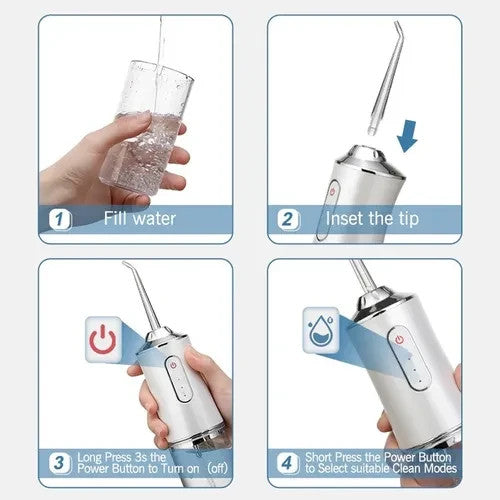 1 Fill water

2 Inset the tip

3 Long Press 3s the Power Button to Turn on (off)

4 Short Press the Power Button to Select suitable Clean Modes